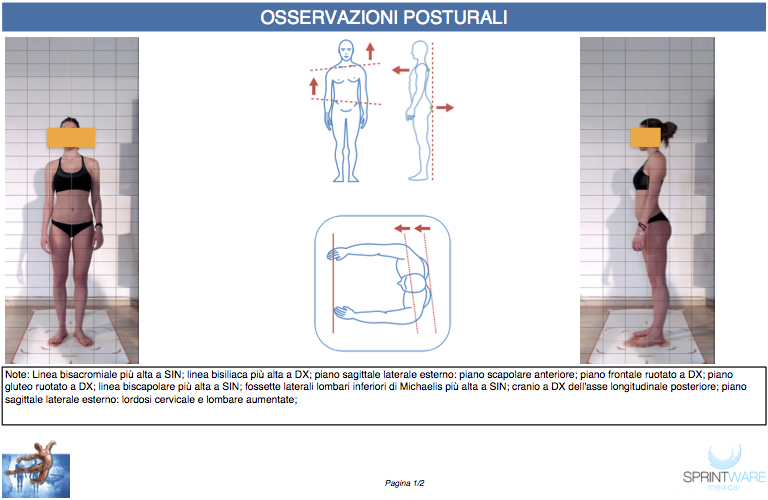 OSSERVAZIONI POSTURALI

Note: Linea bisacromiale più alta a SIN; linea bisiliaca più alta a DX; piano sagittale laterale esterno: piano scapolare anteriore; piano frontale ruotato a DX; piano gluteo ruotato a DX; linea biscapolare più alta a SIN; fossette laterali lombari inferiori di Michaelis più alta a SIN; cranio a DX dell'asse longitudinale posteriore; piano sagittale laterale esterno: lordosi cervicale e lombare aumentate;

Pagina 1/2

SPRINTWARE
medical